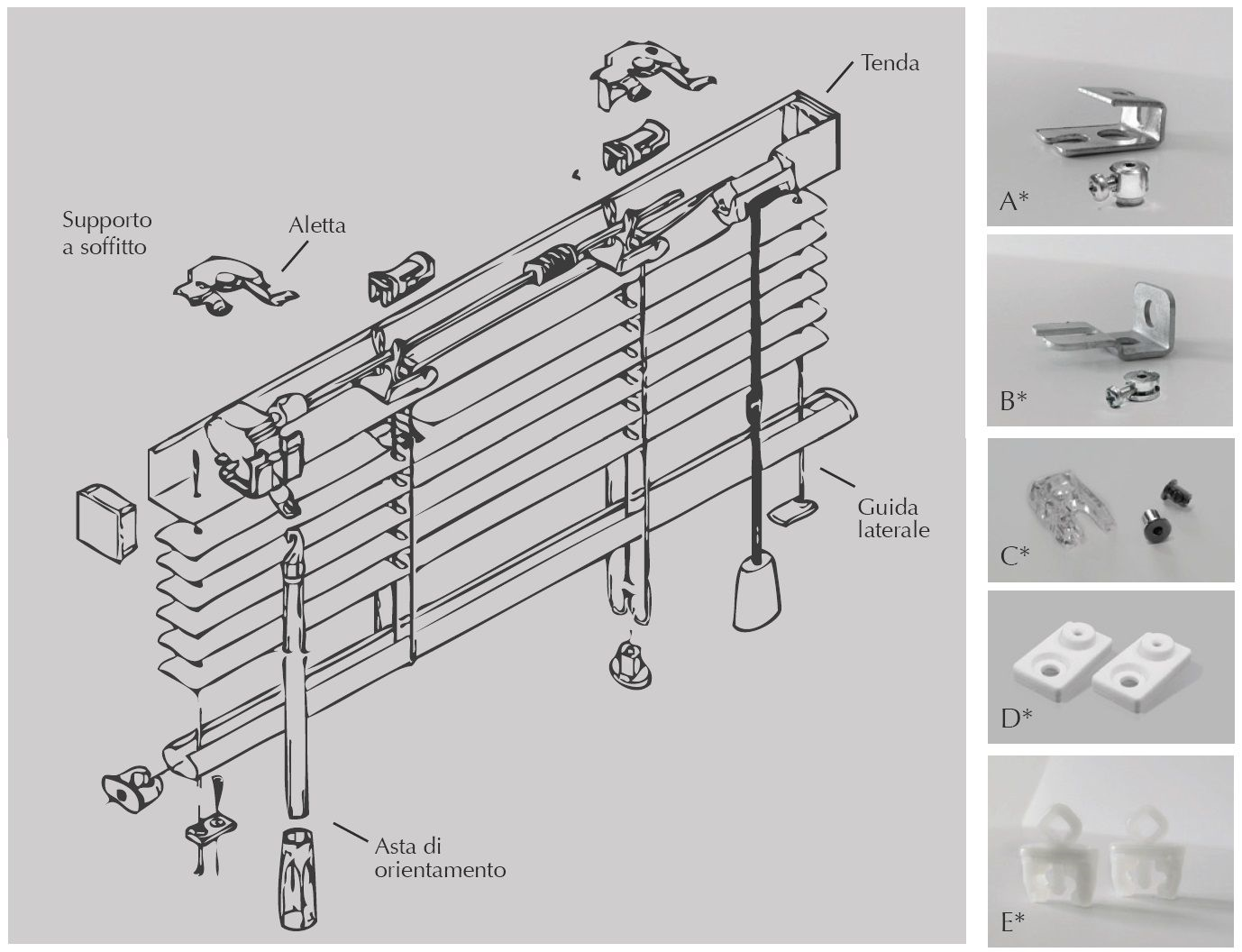 Tenda

Supporto a soffitto

Aletta

Guida laterale

Asta di orientamento

A*

B*

C*

D*

E*